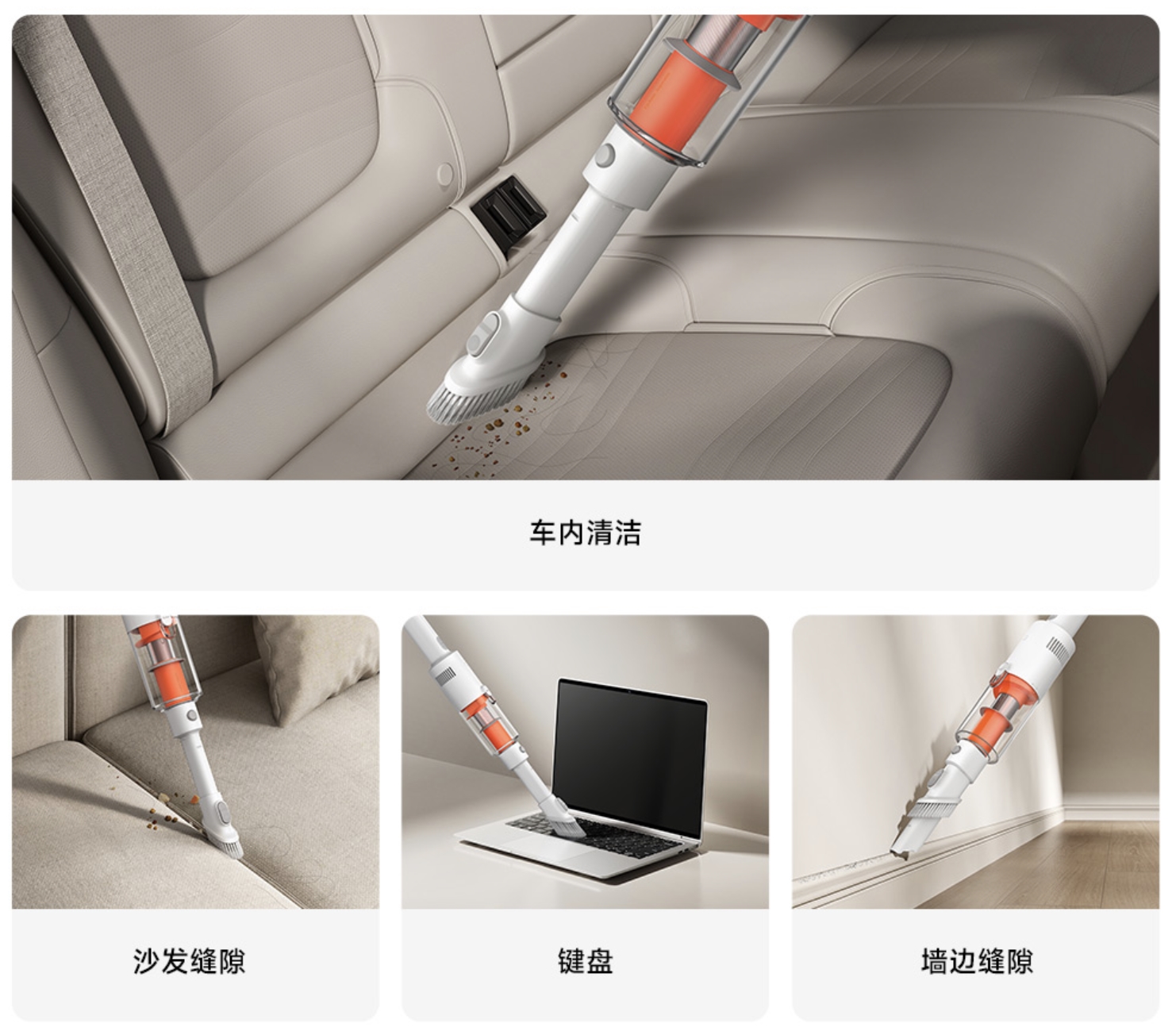 车内清洁

沙发缝隙

键盘

墙边缝隙